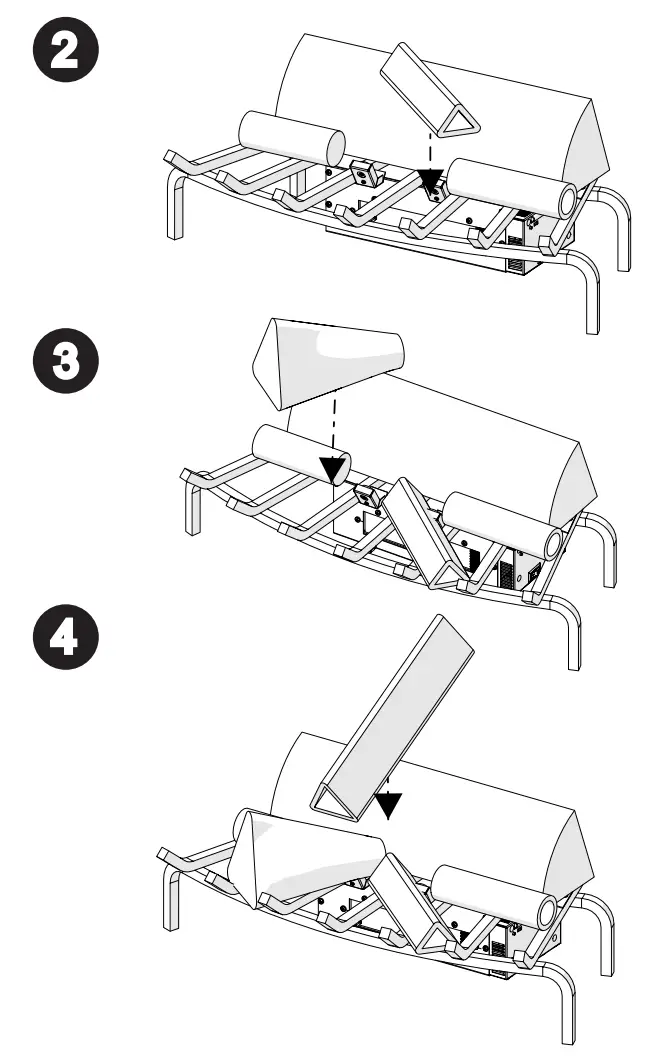 2

3

4