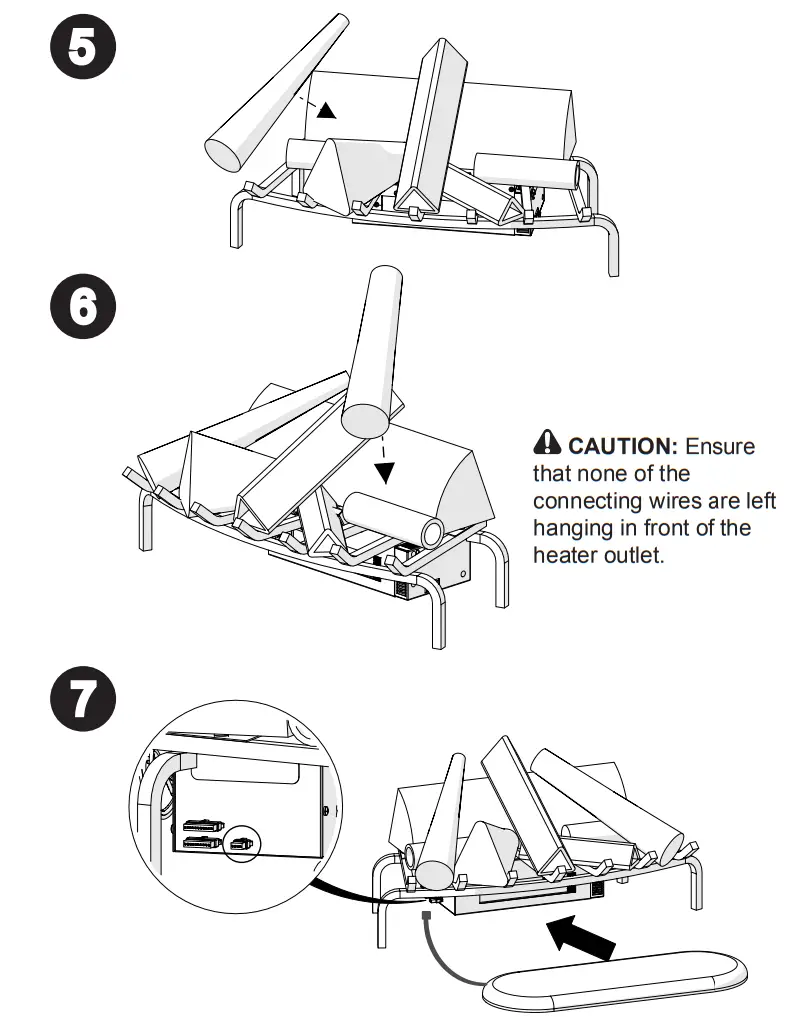 5

6

CAUTION: Ensure that none of the connecting wires are left hanging in front of the heater outlet.

7