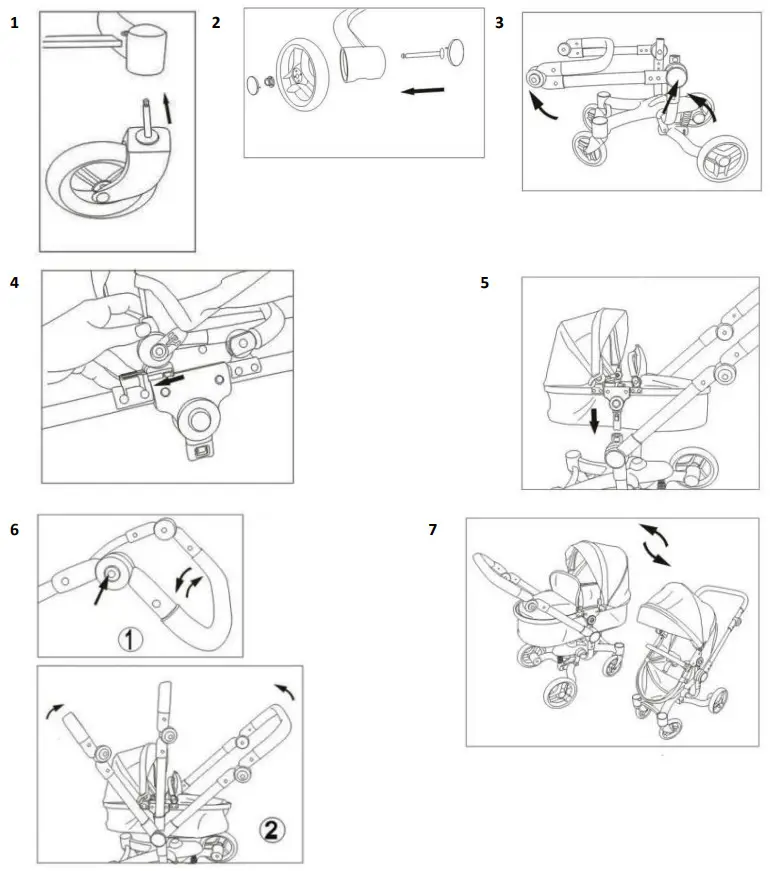 1

2

3

4

5

6

1

2

7