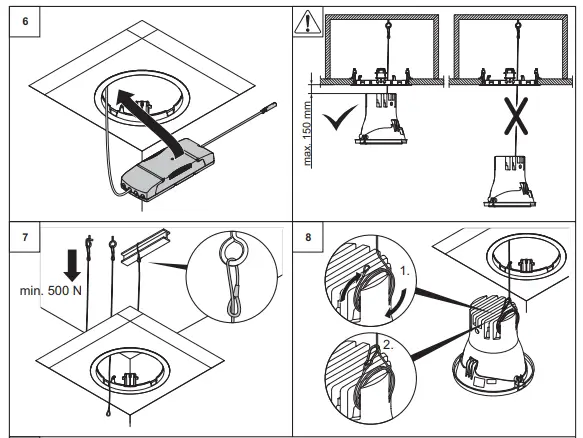 6

max. 150 mm

7

min. 500 N

8

1.

2.