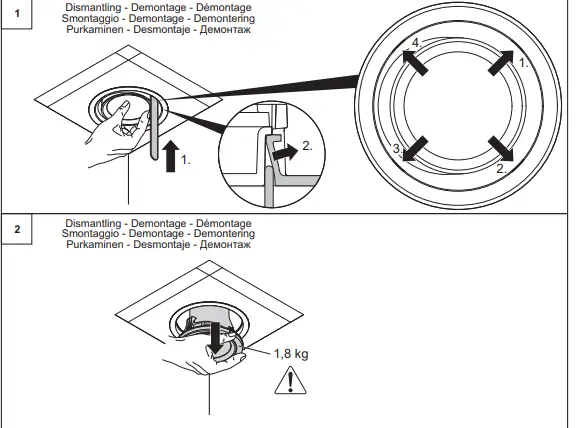 1

Dismantling - Demontage - Démontage
Smontaggio - Demontage - Demontering
Purkaminen - Desmontaje - Демонтаж

1.

2.

4.

1.

3.

2.

2

Dismantling - Demontage - Démontage
Smontaggio - Demontage - Demontering
Purkaminen - Desmontaje - Демонтаж

1,8 kg