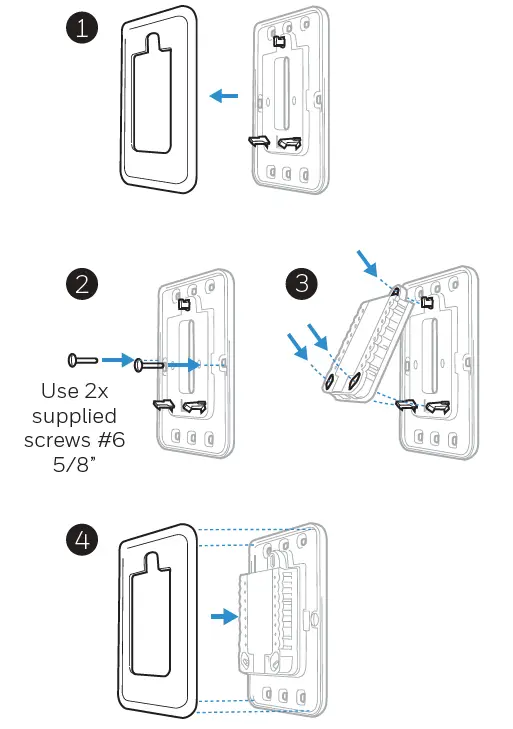 1

2

Use 2x supplied screws #6 5/8”

3

4