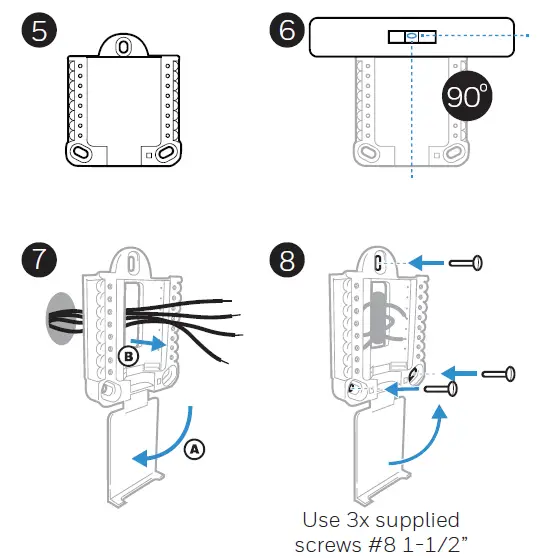 5

6

90°

7

B

A

8

Use 3x supplied screws #8 1-1/2"