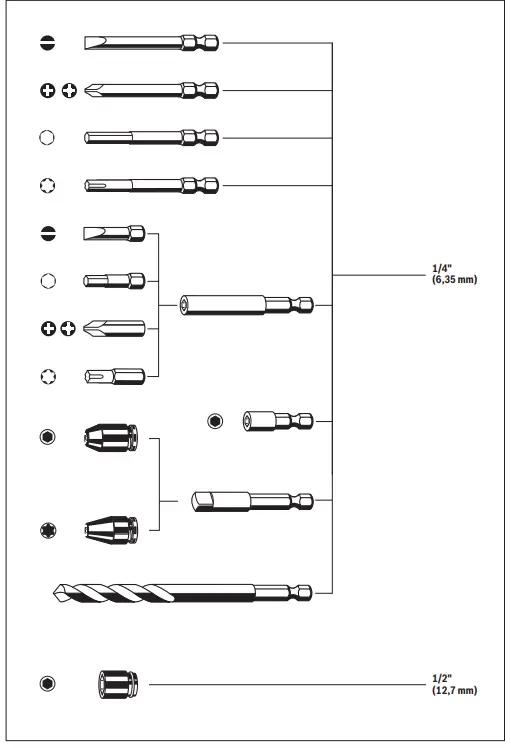 1/4"
(6,35 mm)

1/2"
(12,7 mm)