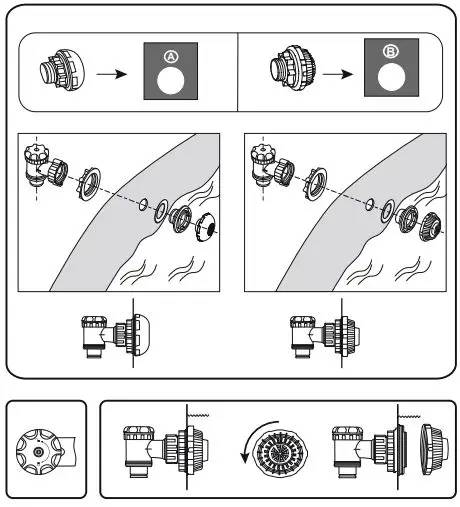 A

B