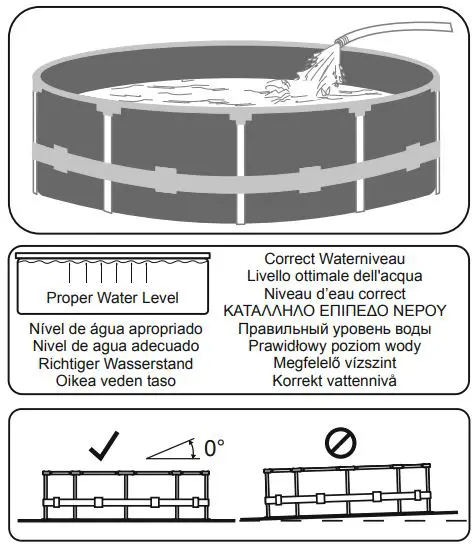 Proper Water Level

Nível de água apropriado
Nivel de agua adecuado
Richtiger Wasserstand
Oikea veden taso

Correct Waterniveau
Livello ottimale dell'acqua
Niveau d'eau correct
ΚΑΤΑΛΛΗΛΟ ΕΠΙΠΕΔΟ ΝΕΡΟΥ
Правильный уровень воды
Prawidłowy poziom wody
Megfelelő vízszint
Korrekt vattennivå

0°