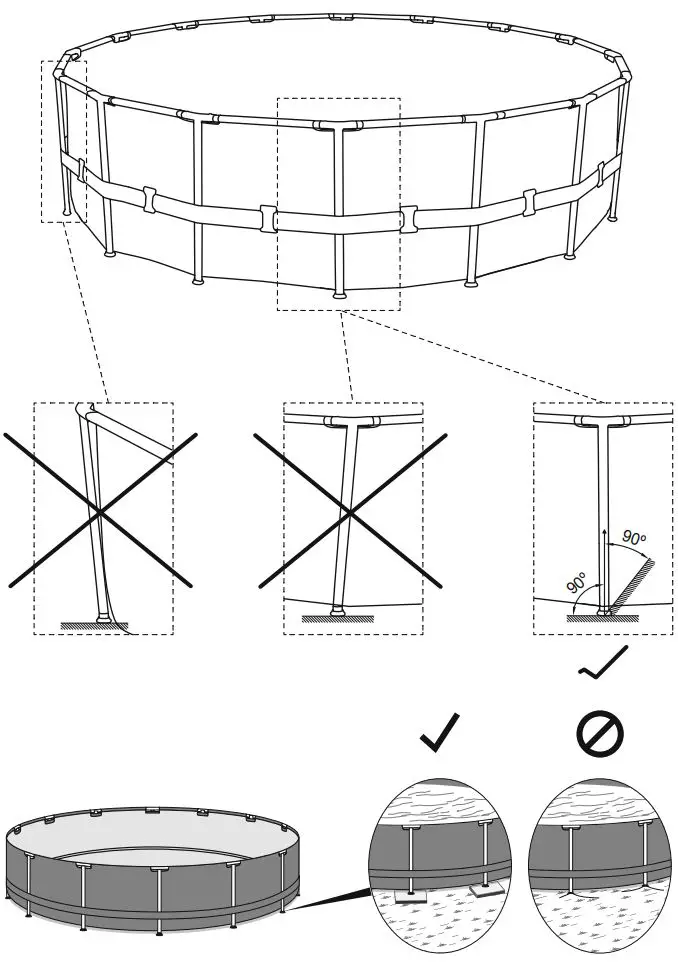 90°
90°