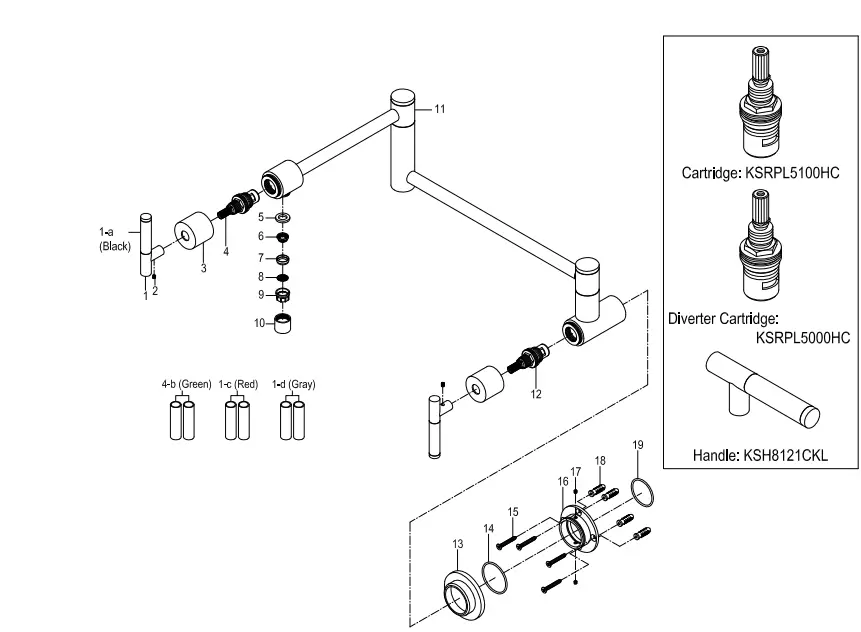 11

1-a (Black)

1

2

3

4

5

6

7

8

9

10

4-b (Green) 1-c (Red) 1-d (Gray)

12

13

14

15

16

17

18

19

Cartridge: KSRPL5100HC

Diverter Cartridge: KSRPL5000HC

Handle: KSH8121CKL