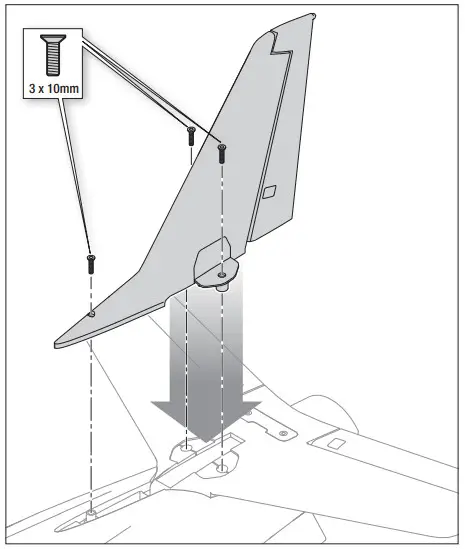 3 x 10mm