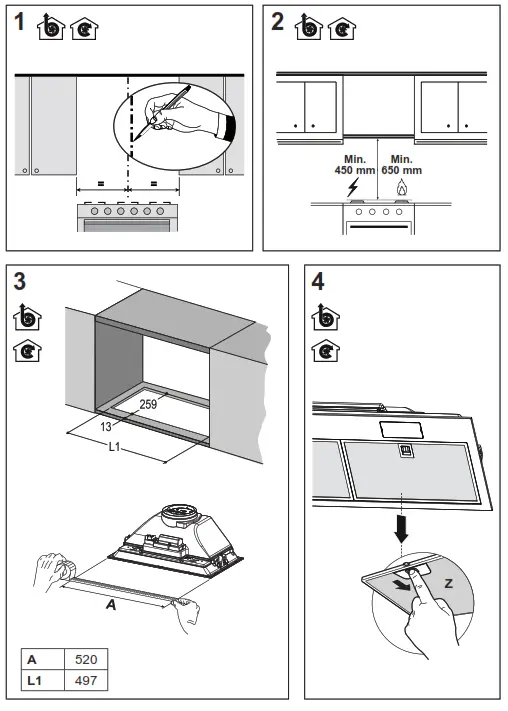 1

=

=

2

Min. 450 mm

Min. 650 mm

3

259

13

L1

A

| A | 520 |
|---|---|
| L1 | 497 |

4

Z