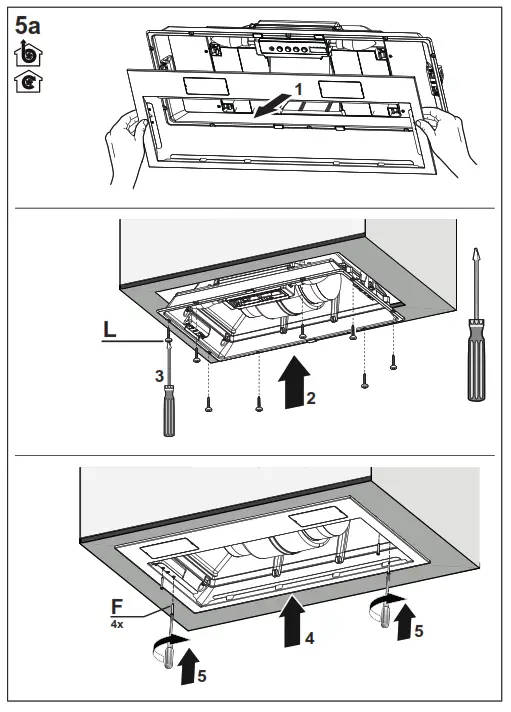 5a

1

L

3

2

F
4x

4

5

5