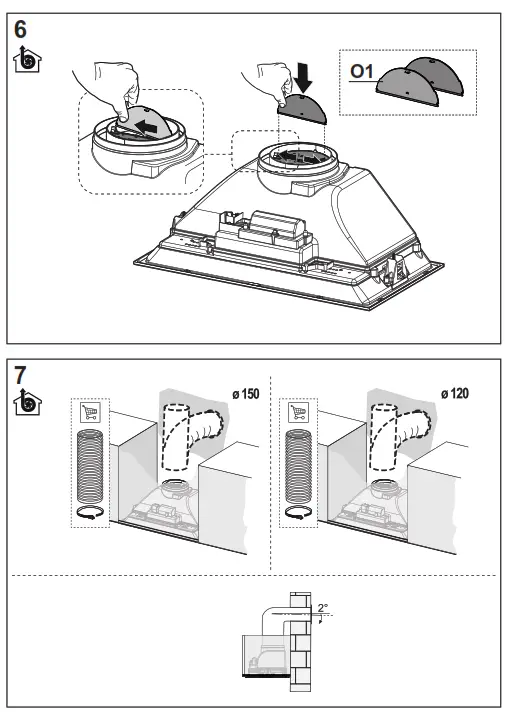 6

O1

7

ø 150

ø 120

2°