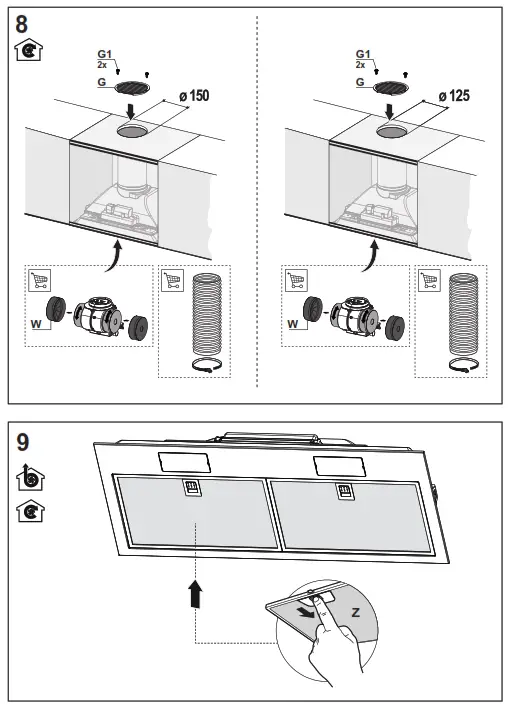 8

G1
2x
G
ø 150

W

G1
2x
G
ø 125

W

9

Z