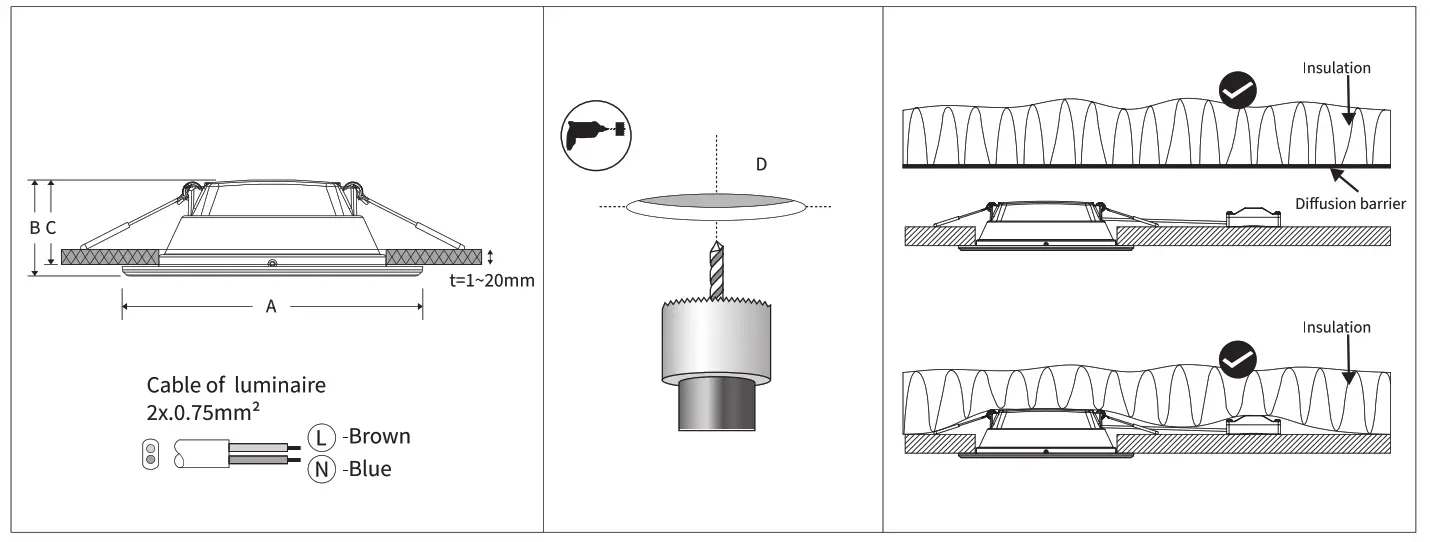 B C

t=1~20mm

A

Cable of luminaire
2x.0.75mm²

L -Brown
N -Blue

D

Insulation

Diffusion barrier

Insulation