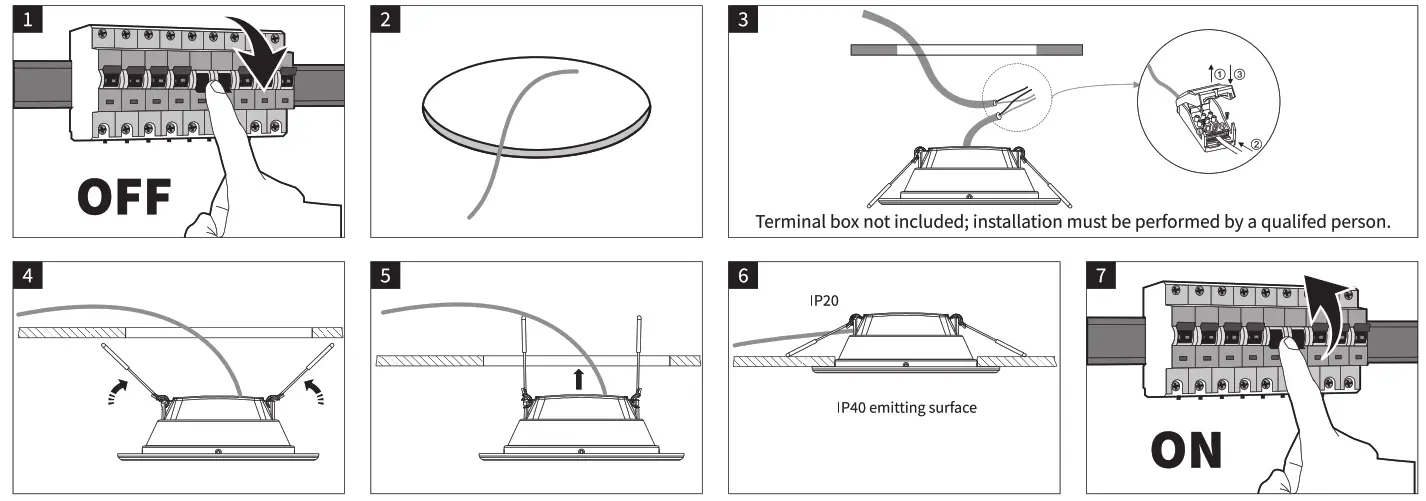 1

OFF

2

3

① ③

②

Terminal box not included; installation must be performed by a qualifed person.

4

5

6

IP20

IP40 emitting surface

7

ON