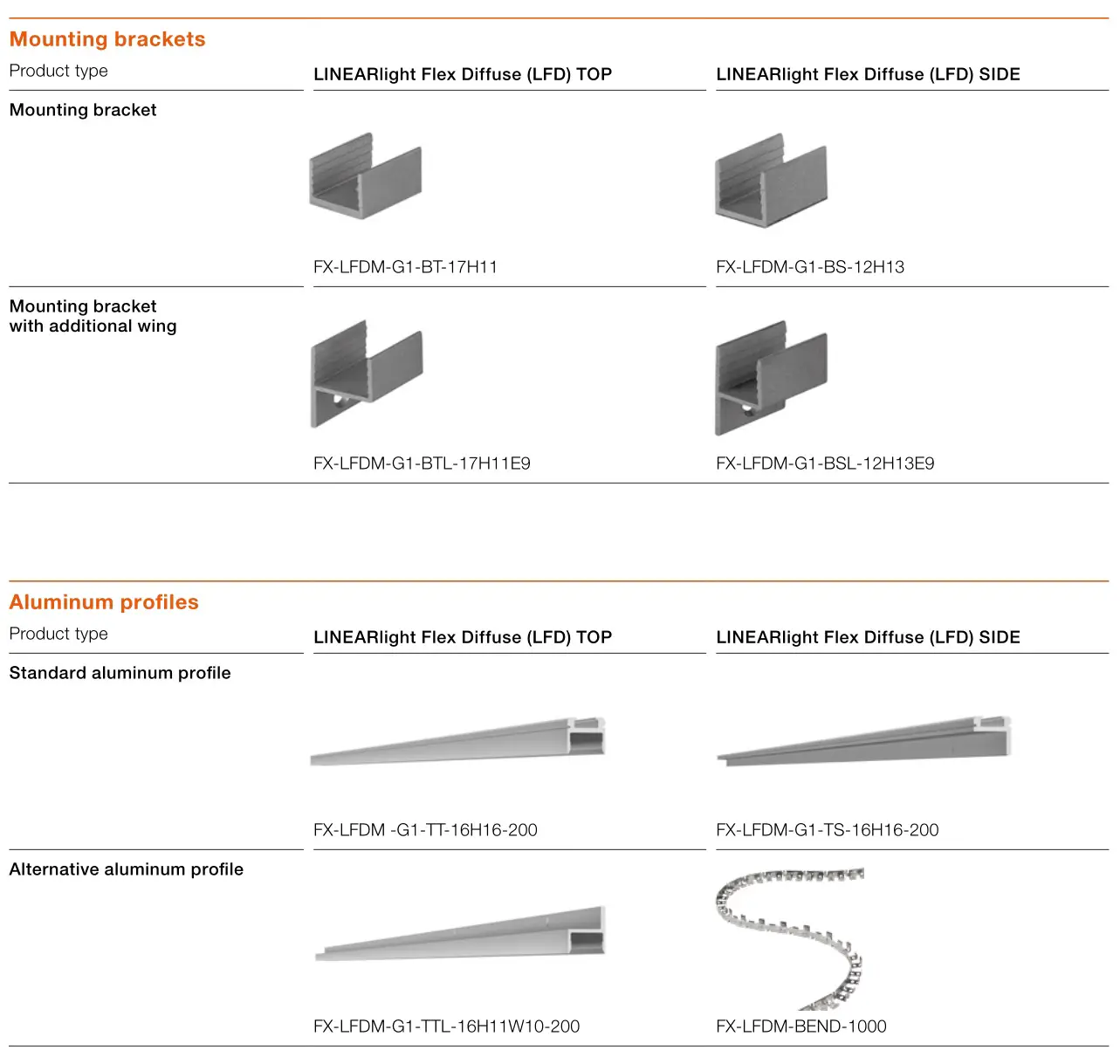 Mounting brackets

| Product type | LINEARlight Flex Diffuse (LFD) TOP | LINEARlight Flex Diffuse (LFD) SIDE |
|---|---|---|
| Mounting bracket | FX-LFDM-G1-BT-17H11 | FX-LFDM-G1-BS-12H13 |
| Mounting bracket with additional wing | FX-LFDM-G1-BTL-17H11E9 | FX-LFDM-G1-BSL-12H13E9 |

Aluminum profiles

| Product type | LINEARlight Flex Diffuse (LFD) TOP | LINEARlight Flex Diffuse (LFD) SIDE |
|---|---|---|
| Standard aluminum profile | FX-LFDM -G1-TT-16H16-200 | FX-LFDM-G1-TS-16H16-200 |
| Alternative aluminum profile | FX-LFDM-G1-TTL-16H11W10-200 | FX-LFDM-BEND-1000 |