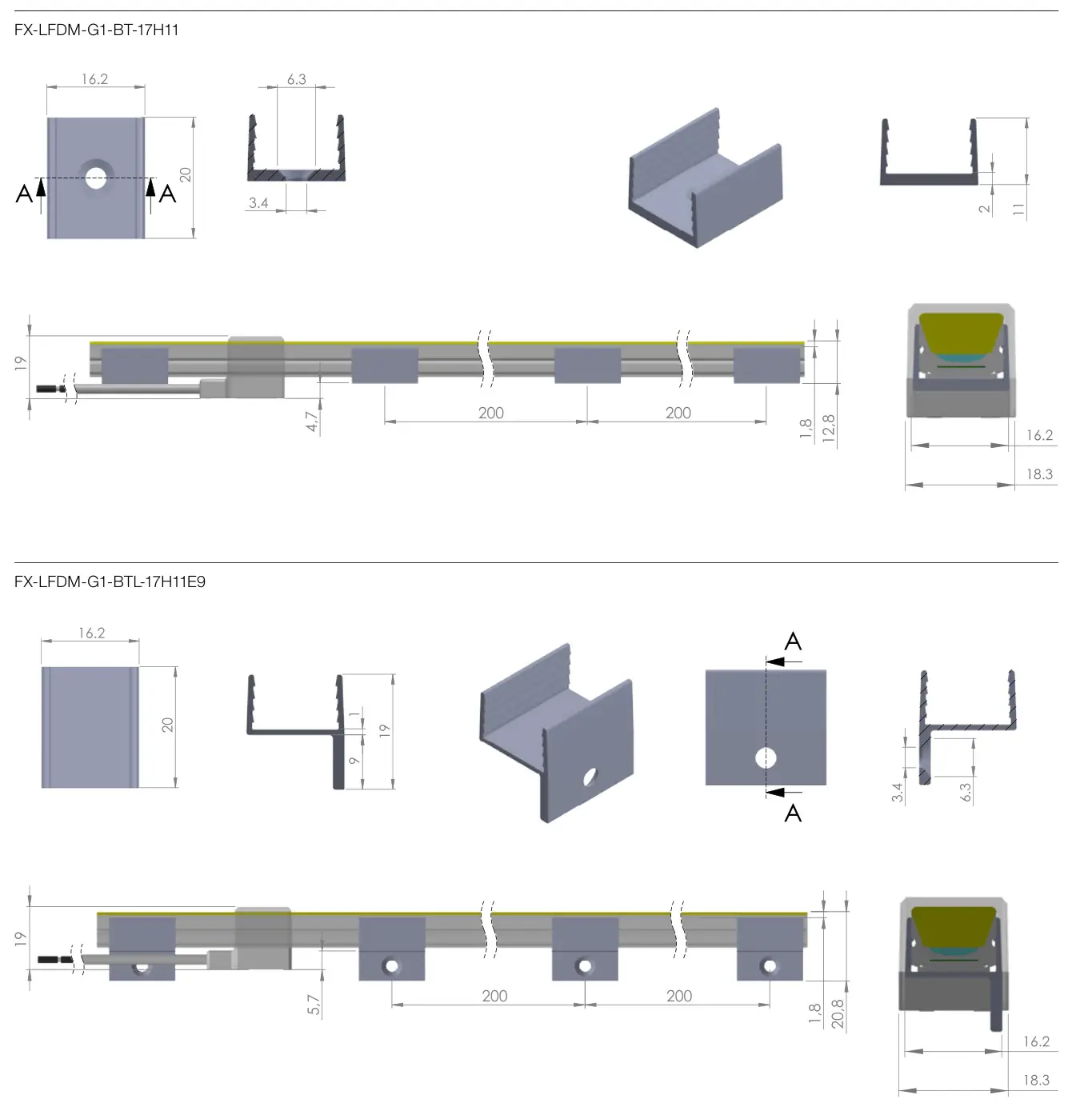 FX-LFDM-G1-BT-17H11

16.2

A

A

20

6.3

3.4

2

11

19

4.7

200

200

1,8

12,8

16.2

18.3

FX-LFDM-G1-BTL-17H11E9

16.2

20

1

9

19

A

A

3.4

6.3

19

5.7

200

200

1,8

20,8

16.2

18.3