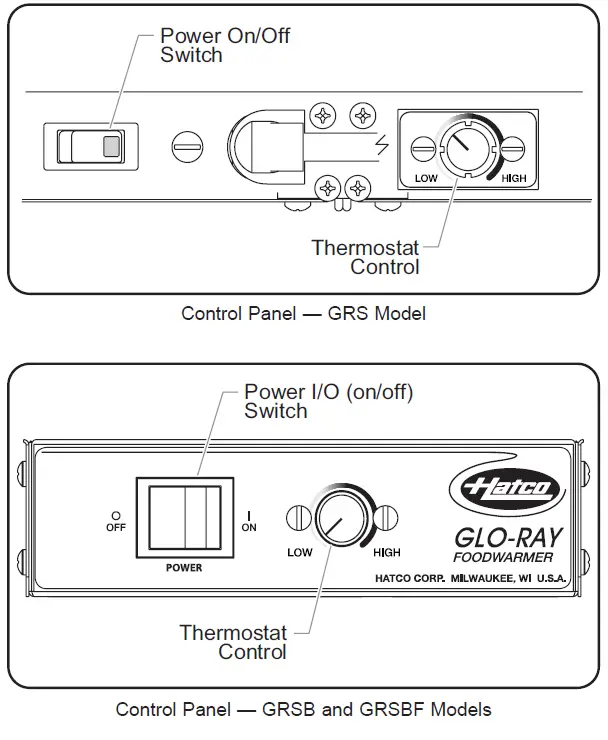 Power On/Off Switch

LOW

HIGH

Thermostat Control

Control Panel — GRS Model

Power I/O (on/off) Switch

O OFF

I ON

POWER

LOW

HIGH

Hatco

GLO-RAY

FOODWARMER

HATCO CORP. MILWAUKEE, WI U.S.A.

Thermostat Control

Control Panel — GRSB and GRSBF Models