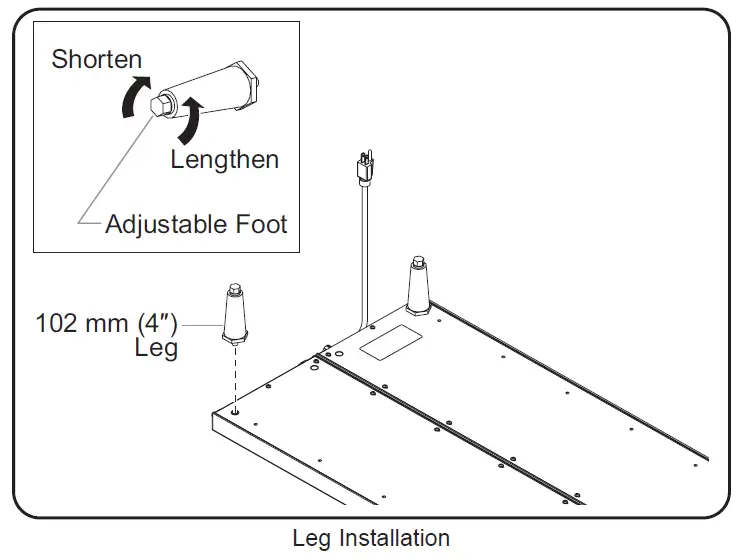 Shorten

Lengthen

Adjustable Foot

102 mm (4″)
Leg

Leg Installation