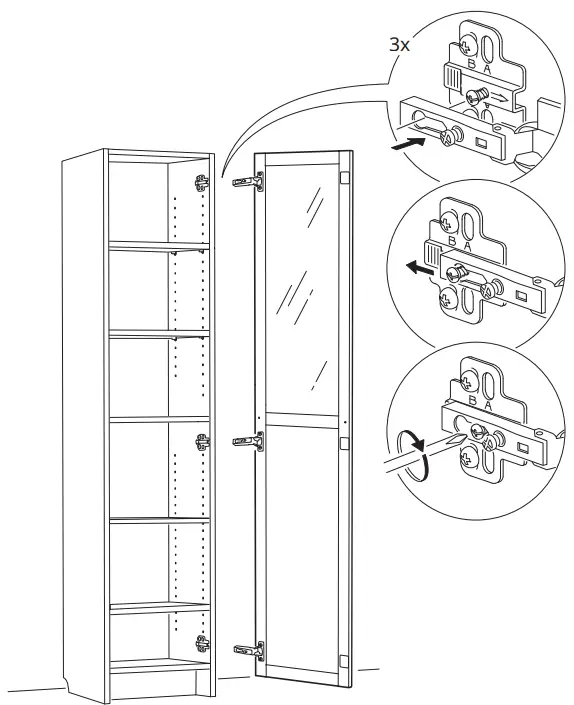 3x

B A

B A

B A