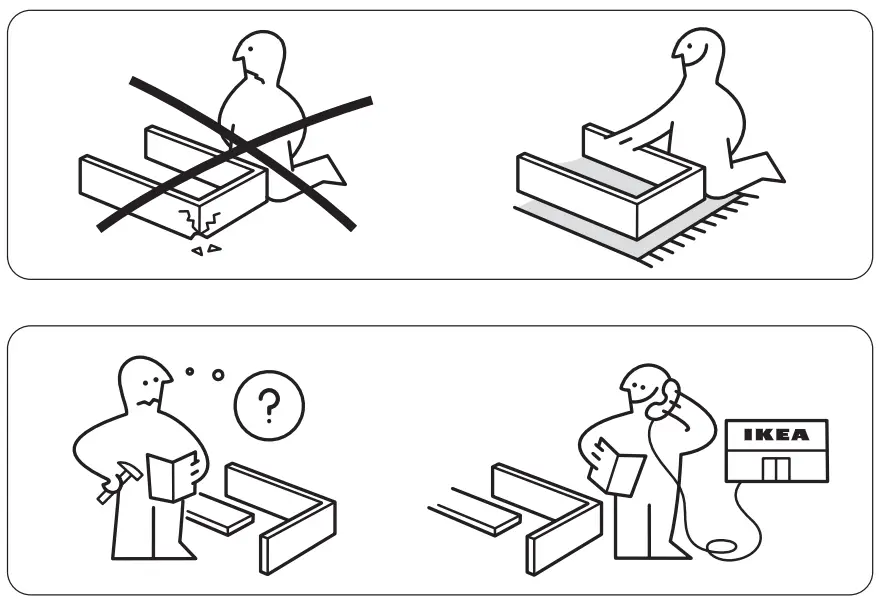 ?

IKEA