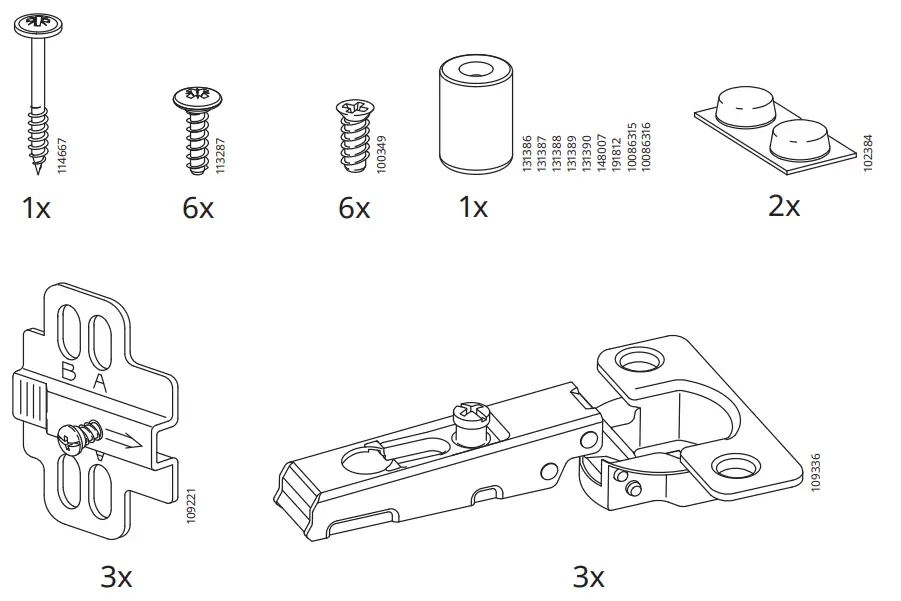 114667
1x

113287
6x

100349
6x

131386
131387
131388
131389
131390
148007
191812
10086315
10086316
1x

102384
2x

B A
109221
3x

109336
3x