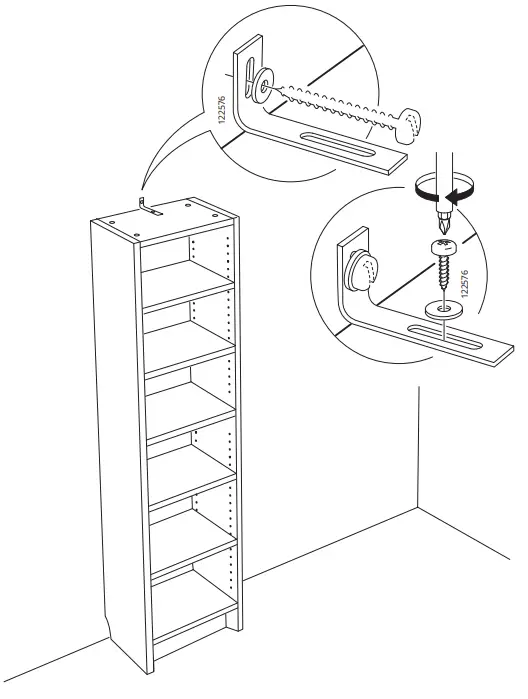 122576

122576