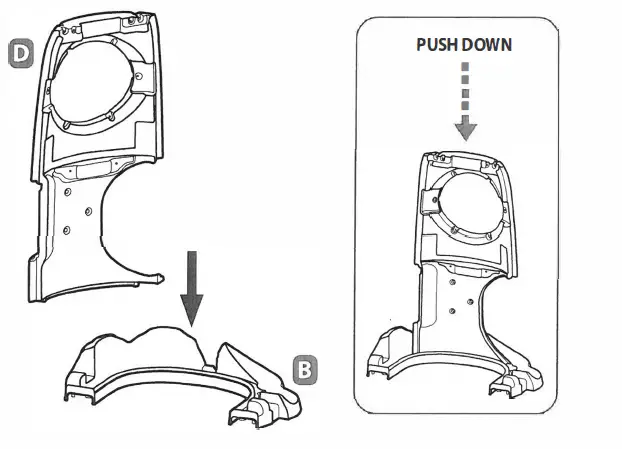 D

B

PUSH DOWN