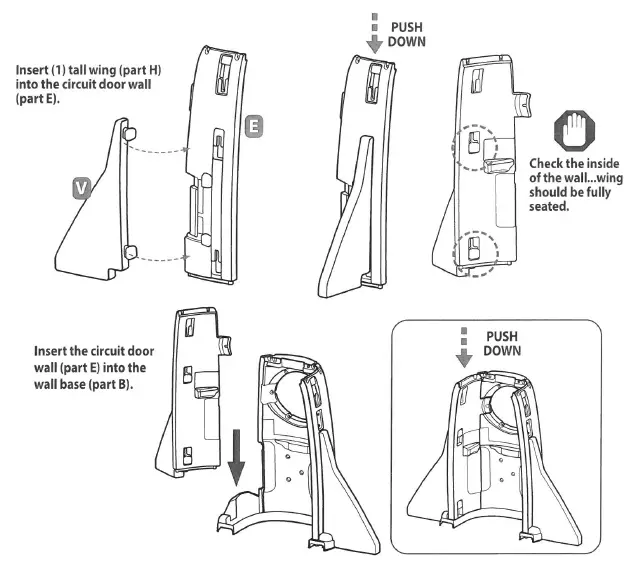 Insert (1) tall wing (part H) into the circuit door wall (part E).

V

E

PUSH DOWN

Check the inside of the wall...wing should be fully seated.

Insert the circuit door wall (part E) into the wall base (part B).

PUSH DOWN