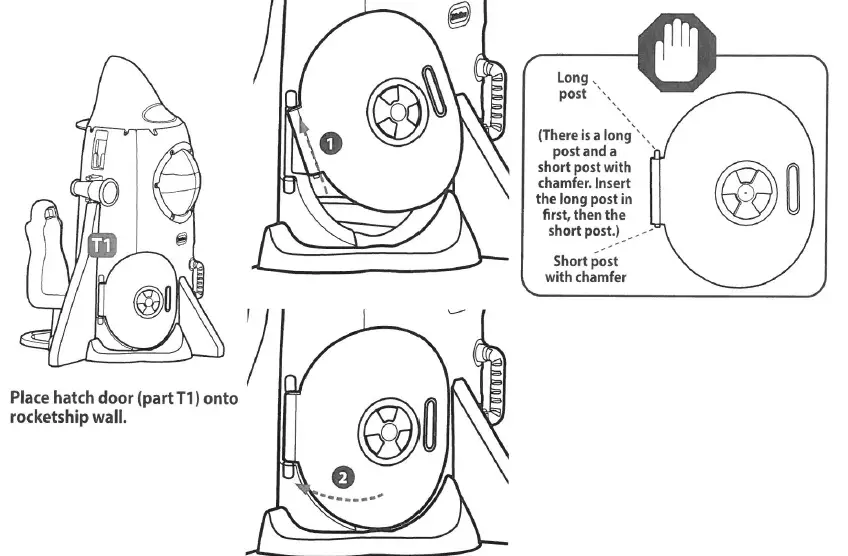 T1

Place hatch door (part T1) onto rocketship wall.

1

2

Long post

(There is a long post and a short post with chamfer. Insert the long post in first, then the short post.)

Short post with chamfer