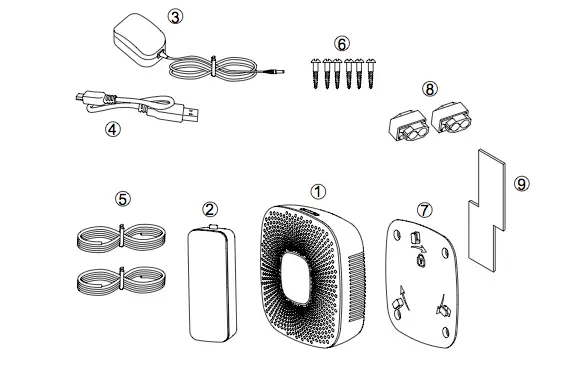 ③
⑥
④
⑧
⑨
⑤
②
①
⑦