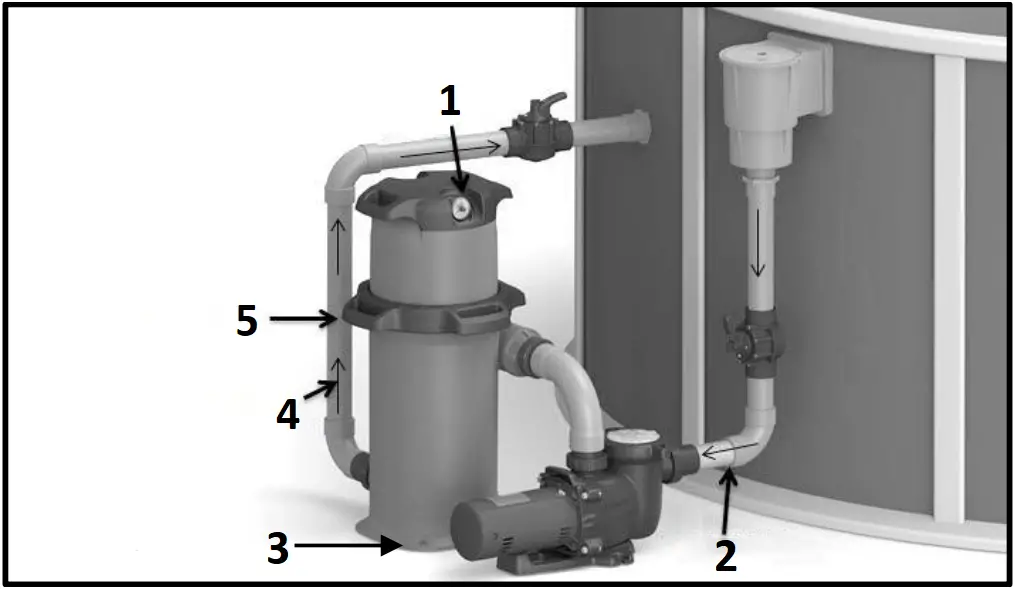 1
5
4
3
2