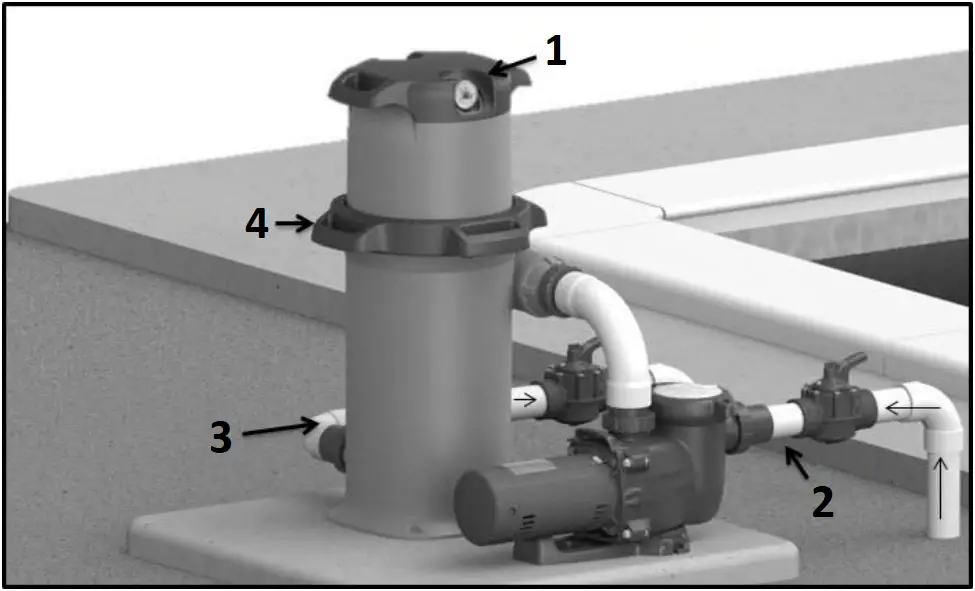 1
4
3
2