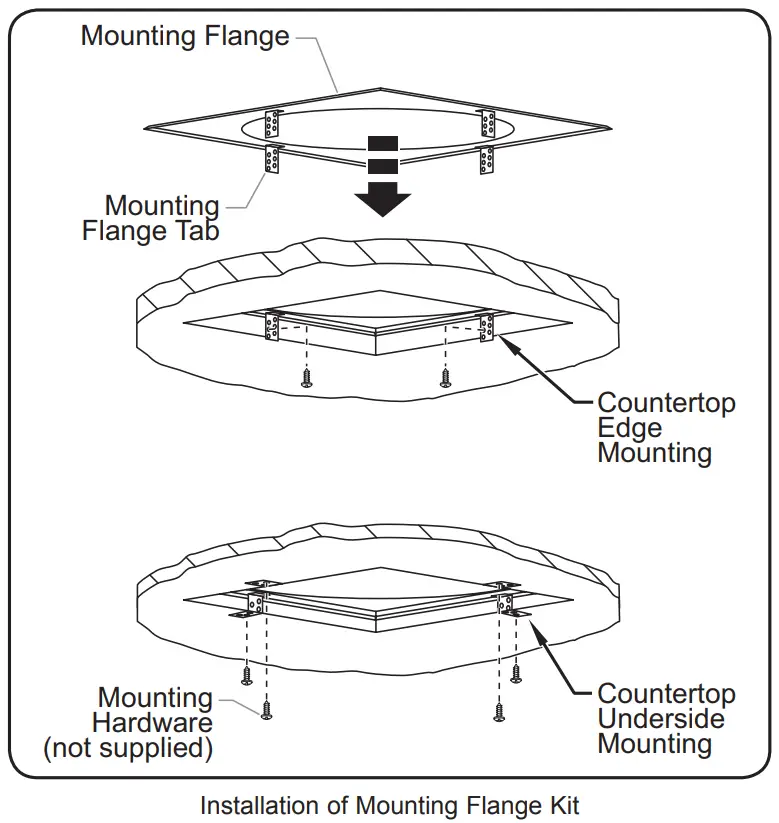 Mounting Flange

Mounting Flange Tab

Countertop Edge Mounting

Mounting Hardware (not supplied)

Countertop Underside Mounting

Installation of Mounting Flange Kit