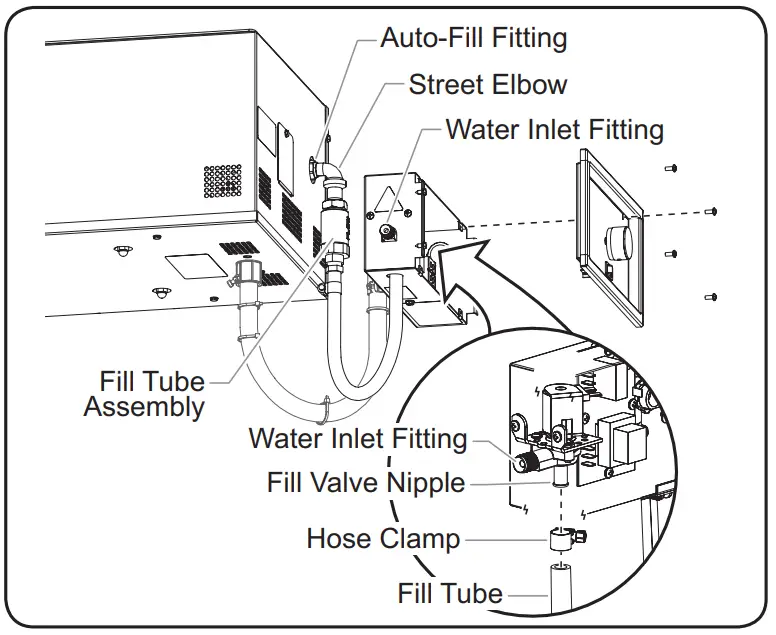 Auto-Fill Fitting

Street Elbow

Water Inlet Fitting

Fill Tube Assembly

Water Inlet Fitting

Fill Valve Nipple

Hose Clamp

Fill Tube