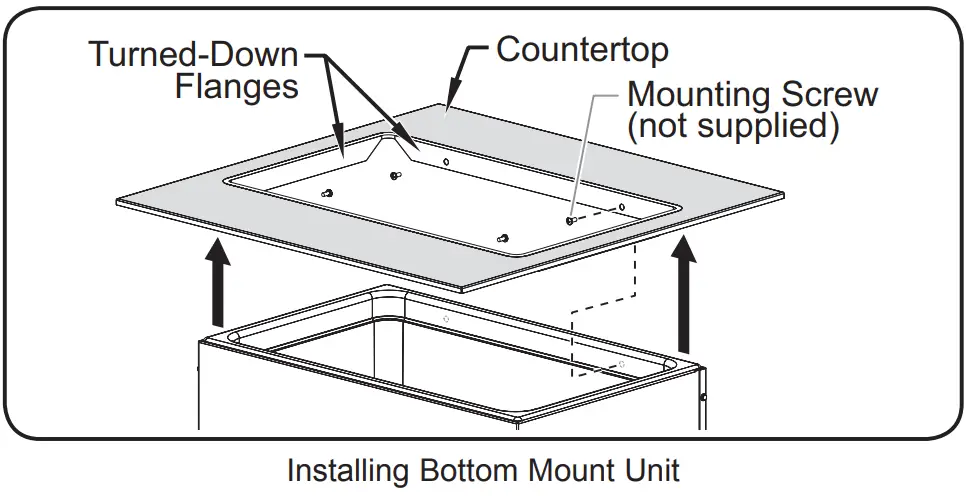 Turned-Down Flanges

Countertop

Mounting Screw (not supplied)

Installing Bottom Mount Unit