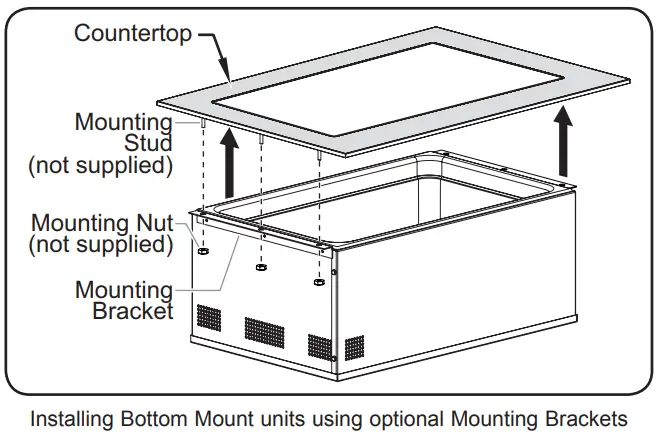 Countertop

Mounting Stud (not supplied)

Mounting Nut (not supplied)

Mounting Bracket

Installing Bottom Mount units using optional Mounting Brackets