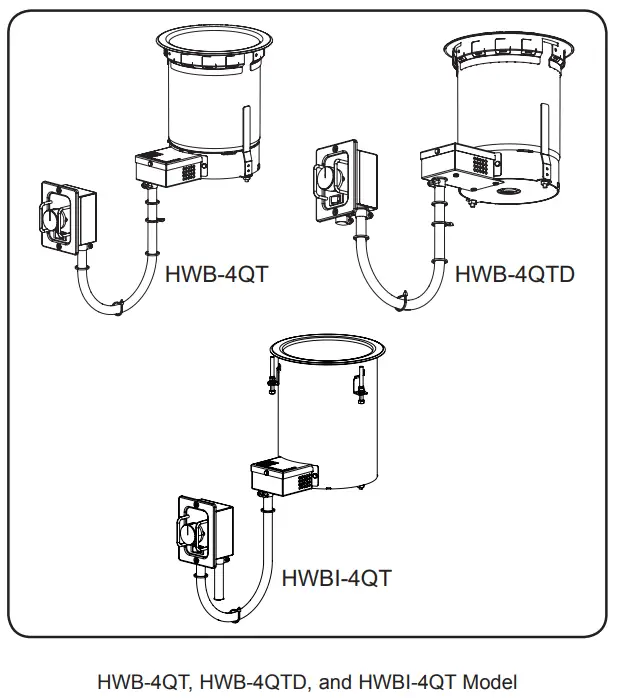 HWB-4QT

HWB-4QTD

HWBI-4QT

HWB-4QT, HWB-4QTD, and HWBI-4QT Model