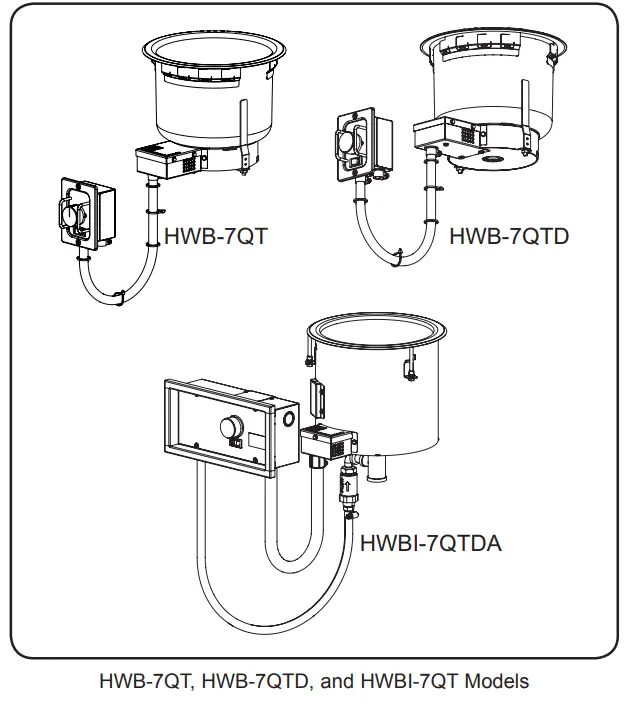 HWB-7QT

HWB-7QTD

HWBI-7QTDA

HWB-7QT, HWB-7QTD, and HWBI-7QT Models