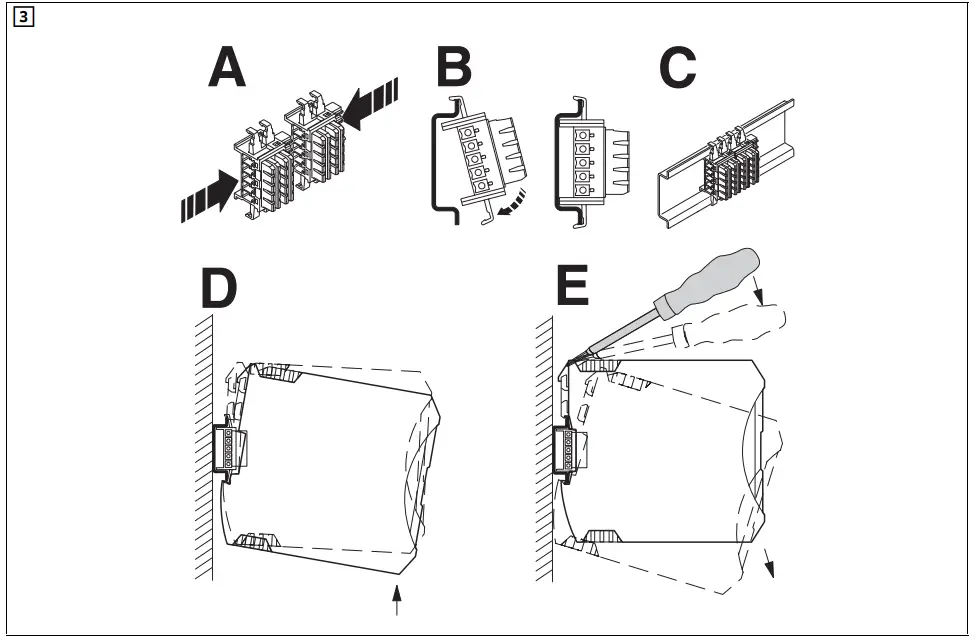 3

A

B

C

D

E