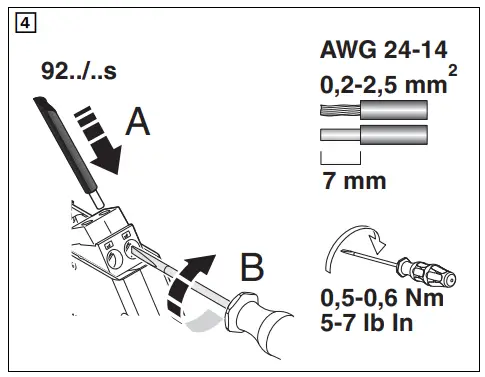 4

92../..s

A

B

AWG 24-14

0,2-2,5 mm$^2$

7 mm

0,5-0,6 Nm
5-7 lb In