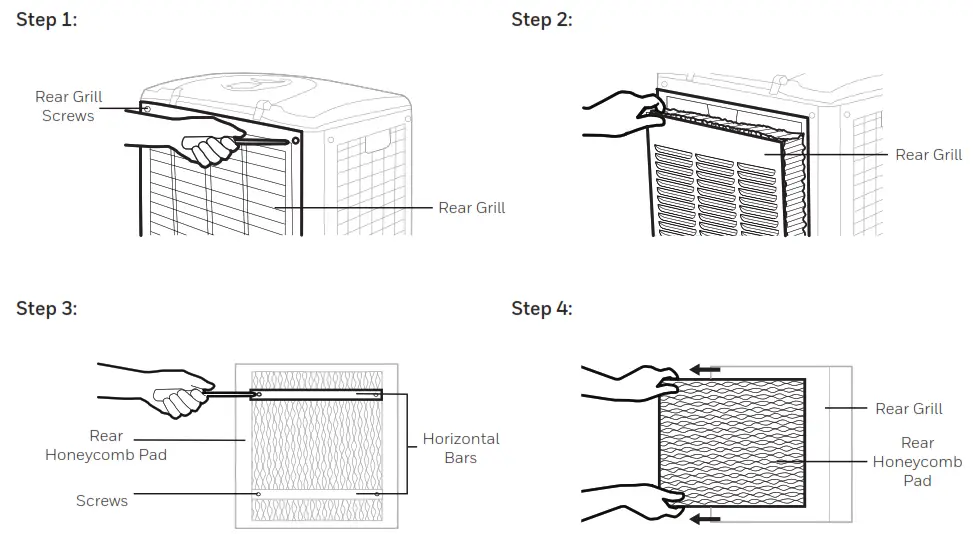 Step 1:

Rear Grill Screws

Rear Grill

Step 2:

Rear Grill

Step 3:

Rear Honeycomb Pad

Screws

Horizontal Bars

Step 4:

Rear Grill

Rear Honeycomb Pad