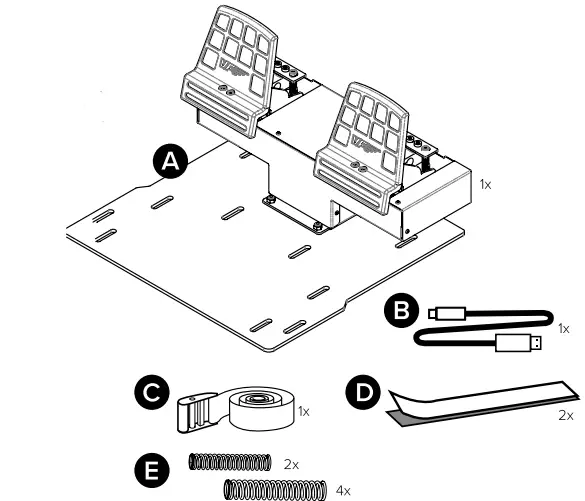 A
1x
B
1x
C
1x
D
2x
E
2x
4x