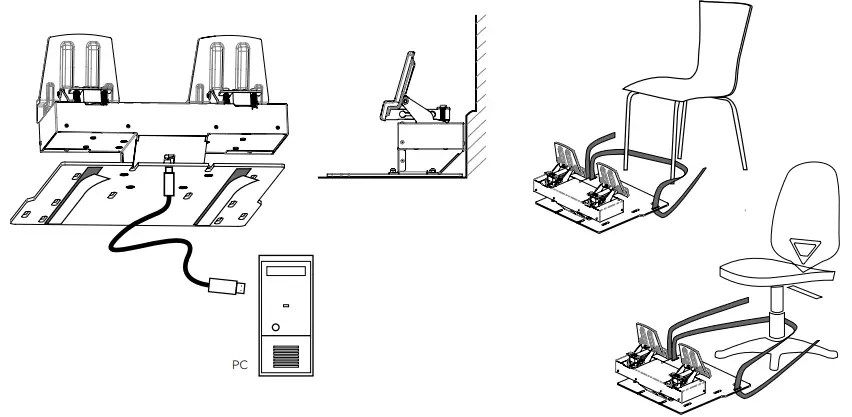 PC