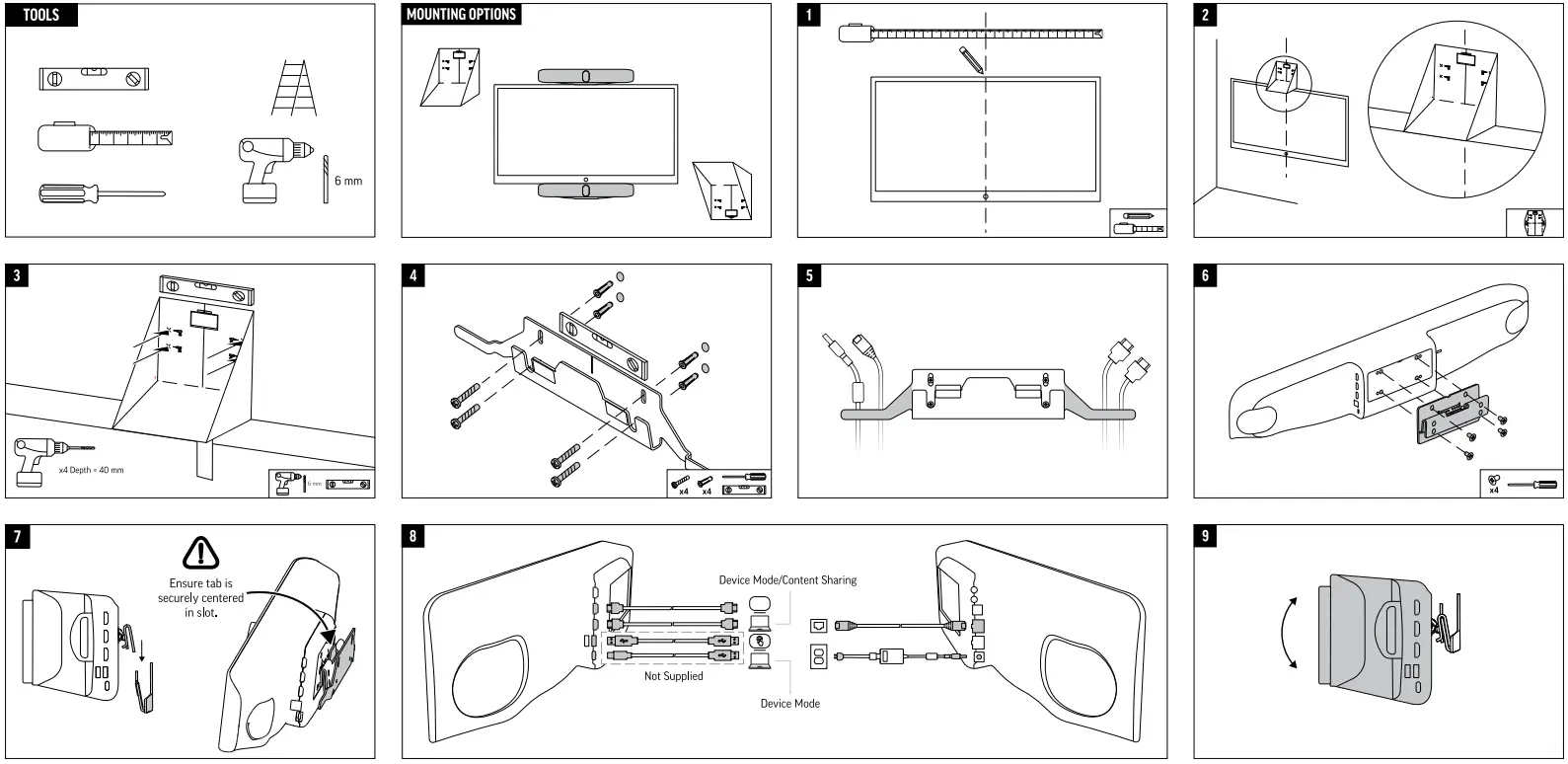 TOOLS

6 mm

MOUNTING OPTIONS

1

2

3

x4 Depth = 40 mm

6 mm

4

x4 x4

5

6

x4

7

Ensure tab is securely centered in slot.

8

Device Mode/Content Sharing

Not Supplied

Device Mode

9