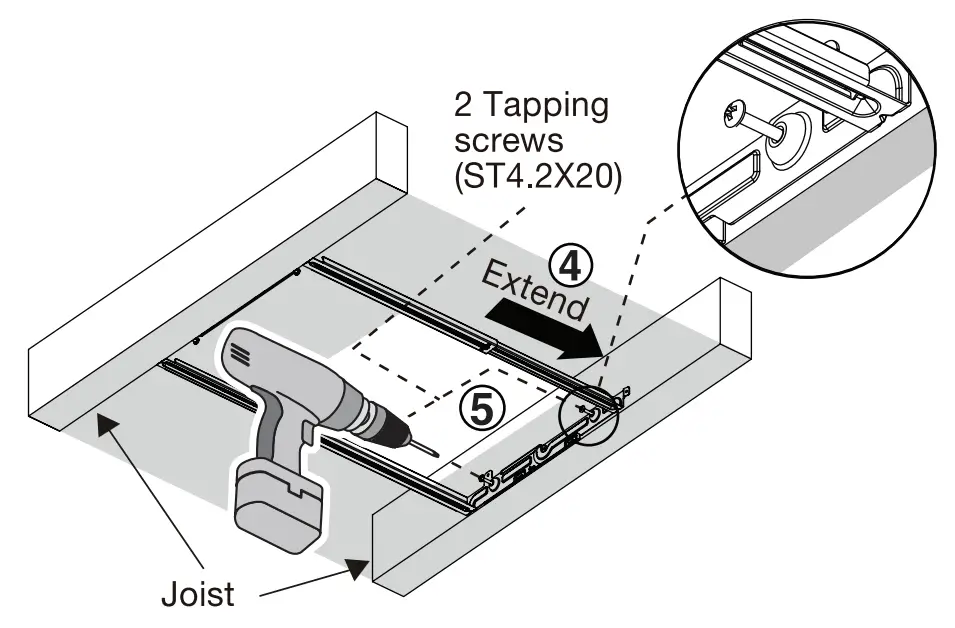 2 Tapping screws (ST4.2X20)

④
Extend

⑤

Joist