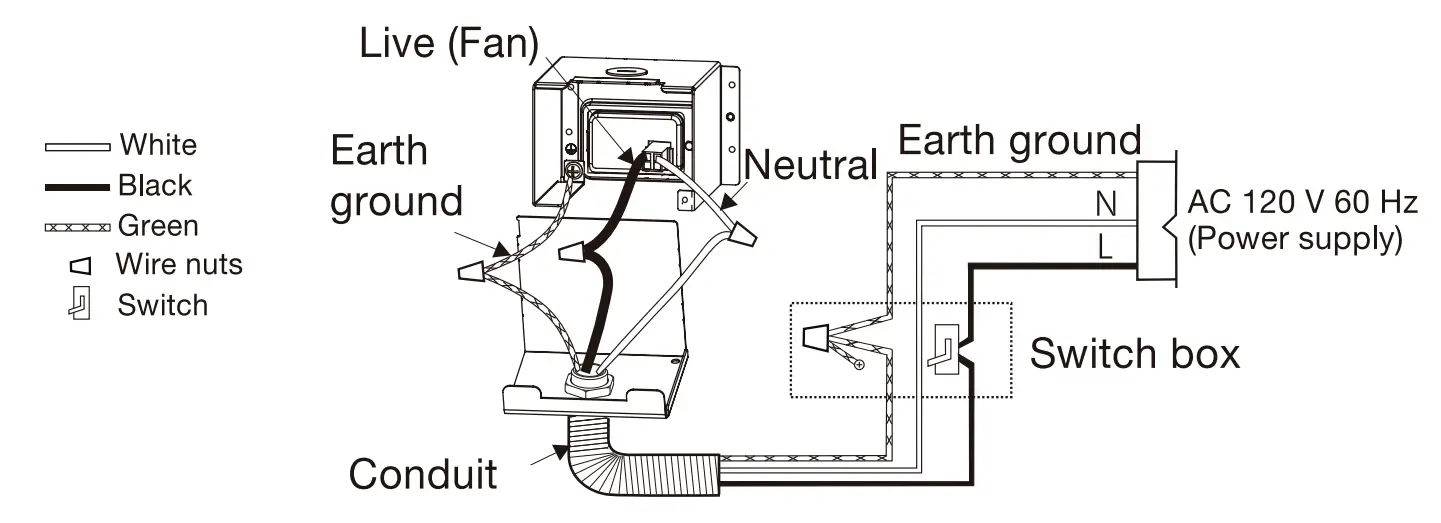 White
Black
Green
Wire nuts
Switch

Live (Fan)
Earth ground
Neutral
Earth ground
N
L
AC 120 V 60 Hz (Power supply)
Switch box
Conduit