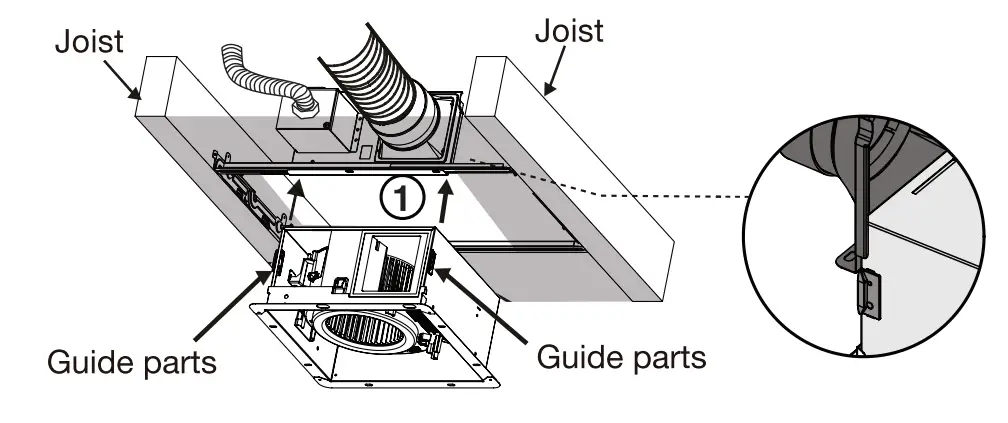 Joist

Joist

①

Guide parts

Guide parts