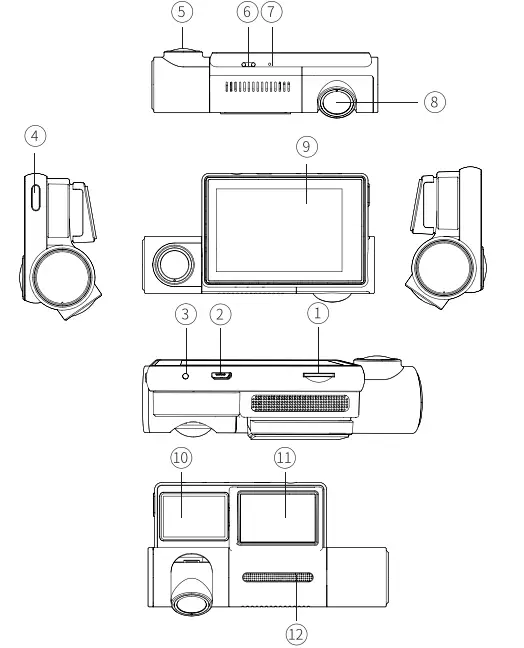 5 6 7

8

4

9

3 2 1

10 11

12