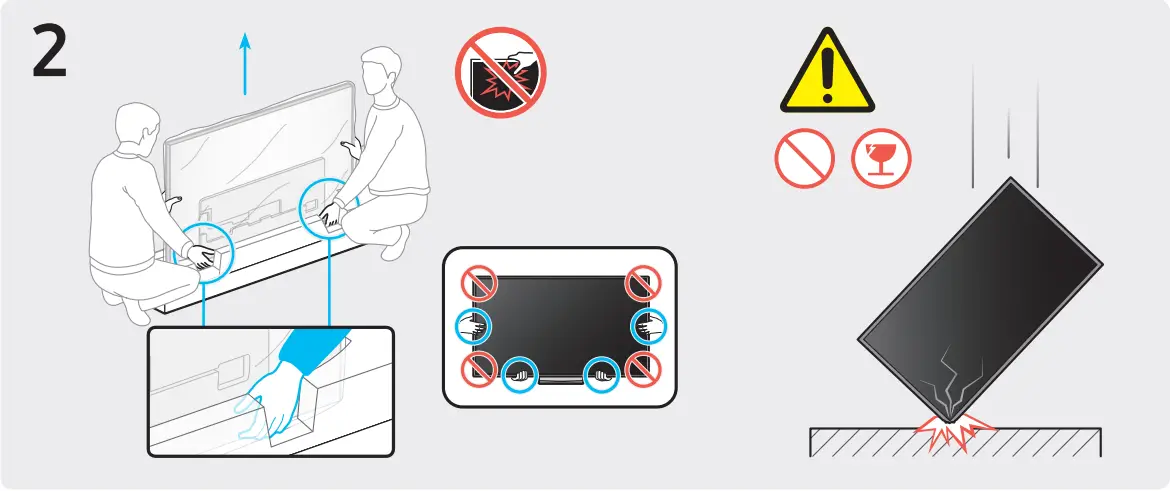 2